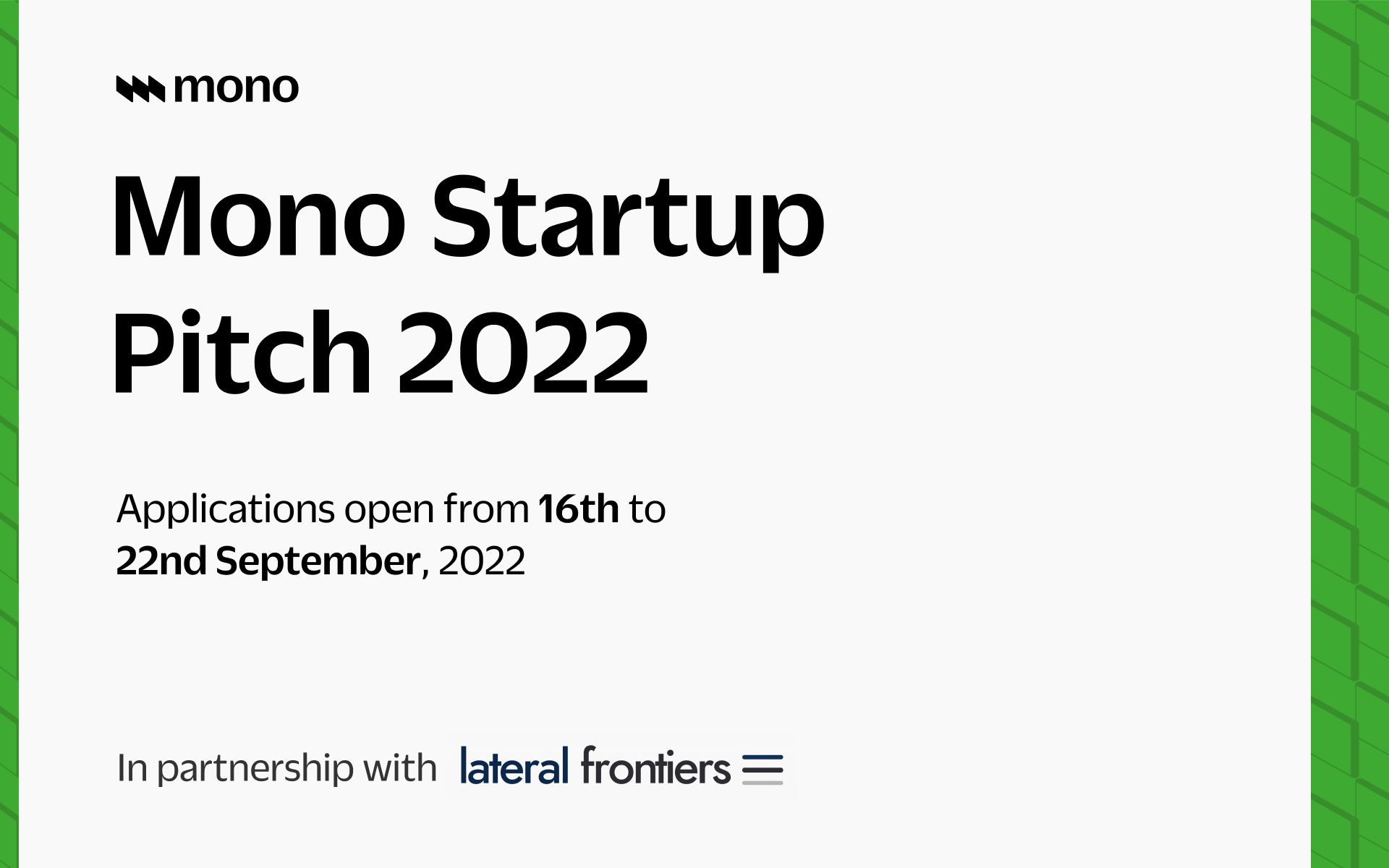 mono

Mono Startup Pitch 2022

Applications open from 16th to 22nd September, 2022

In partnership with lateral frontiers